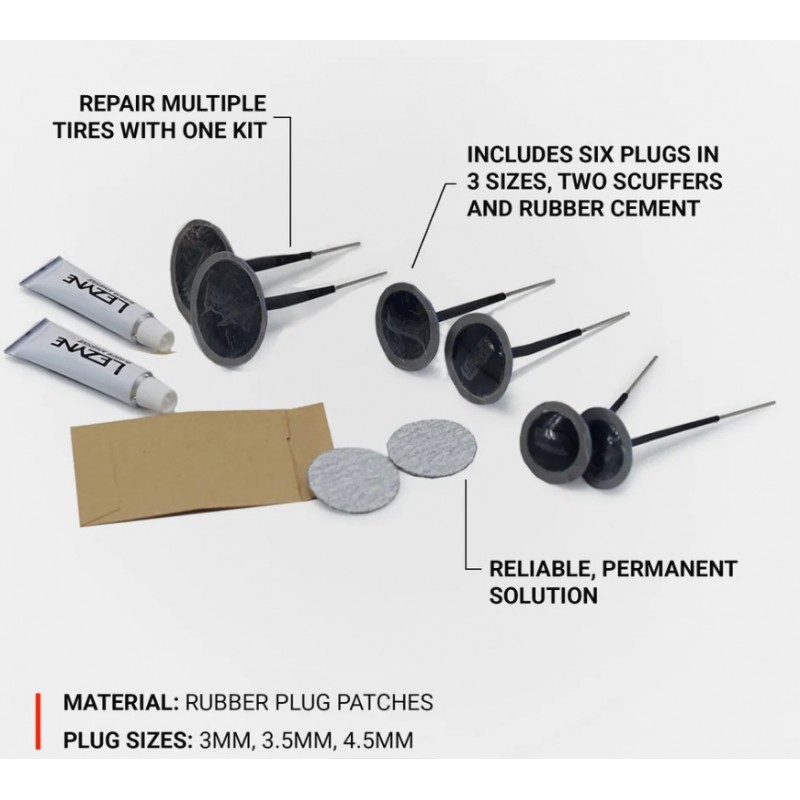 REPAIR MULTIPLE TIRES WITH ONE KIT

INCLUDES SIX PLUGS IN 3 SIZES, TWO SCUFFERS AND RUBBER CEMENT

LEZYNE

LEZYNE

RELIABLE, PERMANENT SOLUTION

MATERIAL: RUBBER PLUG PATCHES

PLUG SIZES: 3MM, 3.5MM, 4.5MM